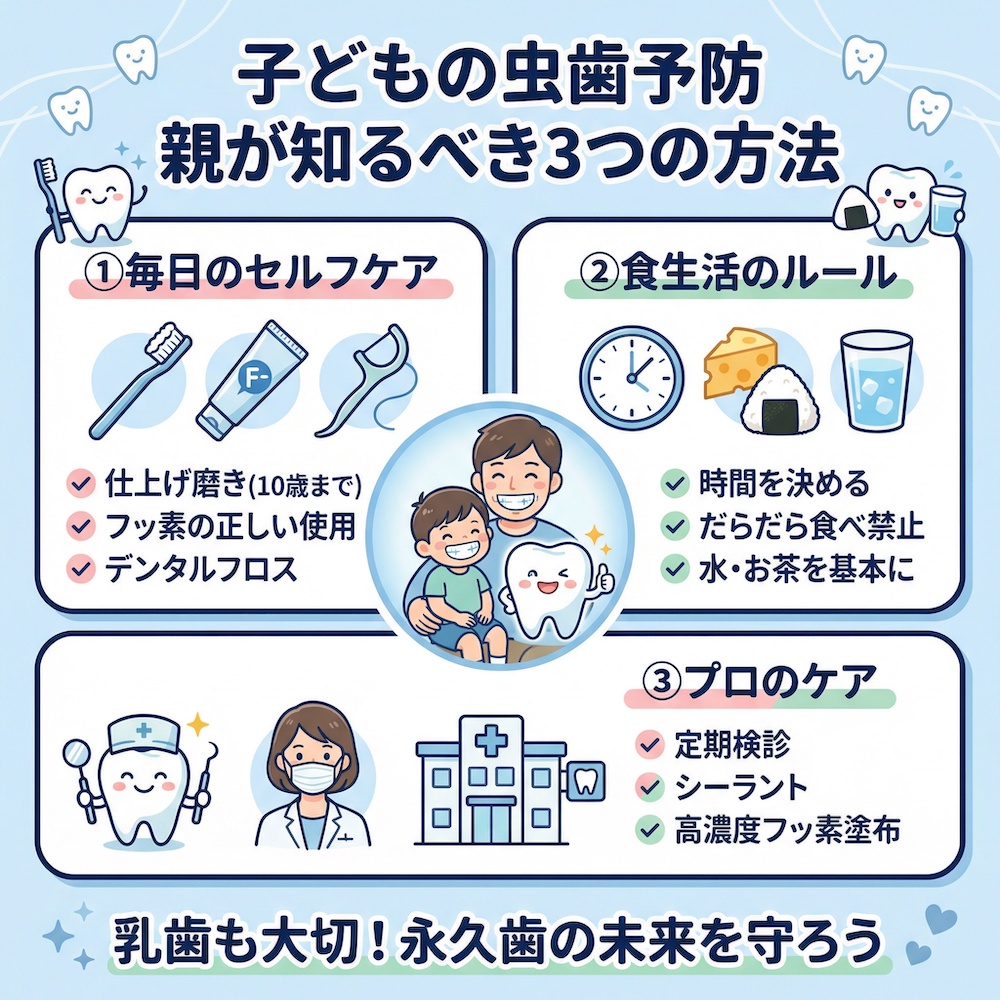 子どもの虫歯予防
親が知るべき3つの方法

①毎日のセルフケア

F-

仕上げ磨き(10歳まで)
フッ素の正しい使用
デンタルフロス

②食生活のルール

時間を決める
だらだら食べ禁止
水・お茶を基本に

③プロのケア

定期検診
シーラント
高濃度フッ素塗布

乳歯も大切！永久歯の未来を守ろう