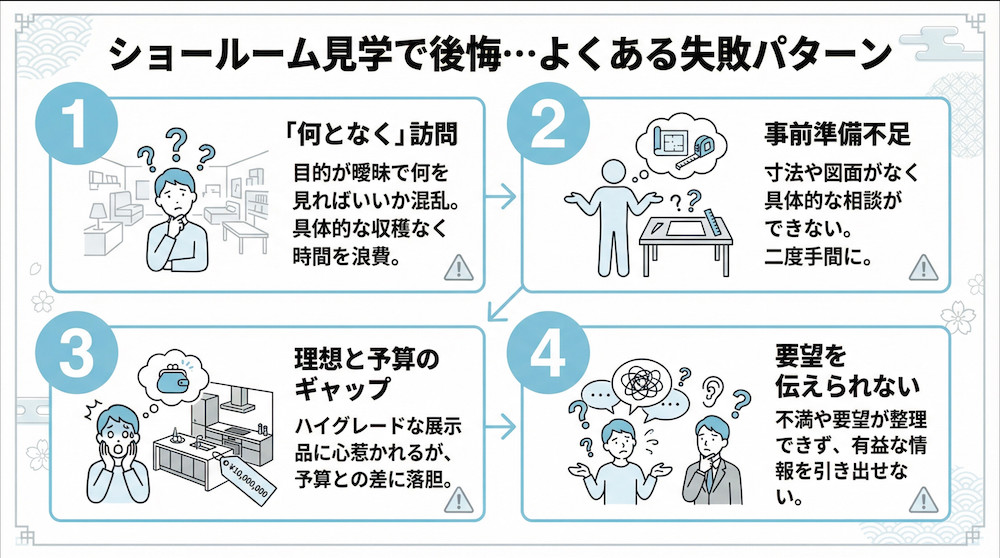 ショールーム見学で後悔…よくある失敗パターン

1
「何となく」訪問
目的が曖昧で何を見ればいいか混乱。具体的な収穫なく時間を浪費。

2
事前準備不足
寸法や図面がなく具体的な相談ができない。二度手間に。

3
理想と予算のギャップ
ハイグレードな展示品に心惹かれるが、予算との差に落胆。
¥10,000,000

4
要望を伝えられない
不満や要望が整理できず、有益な情報を引き出せない。